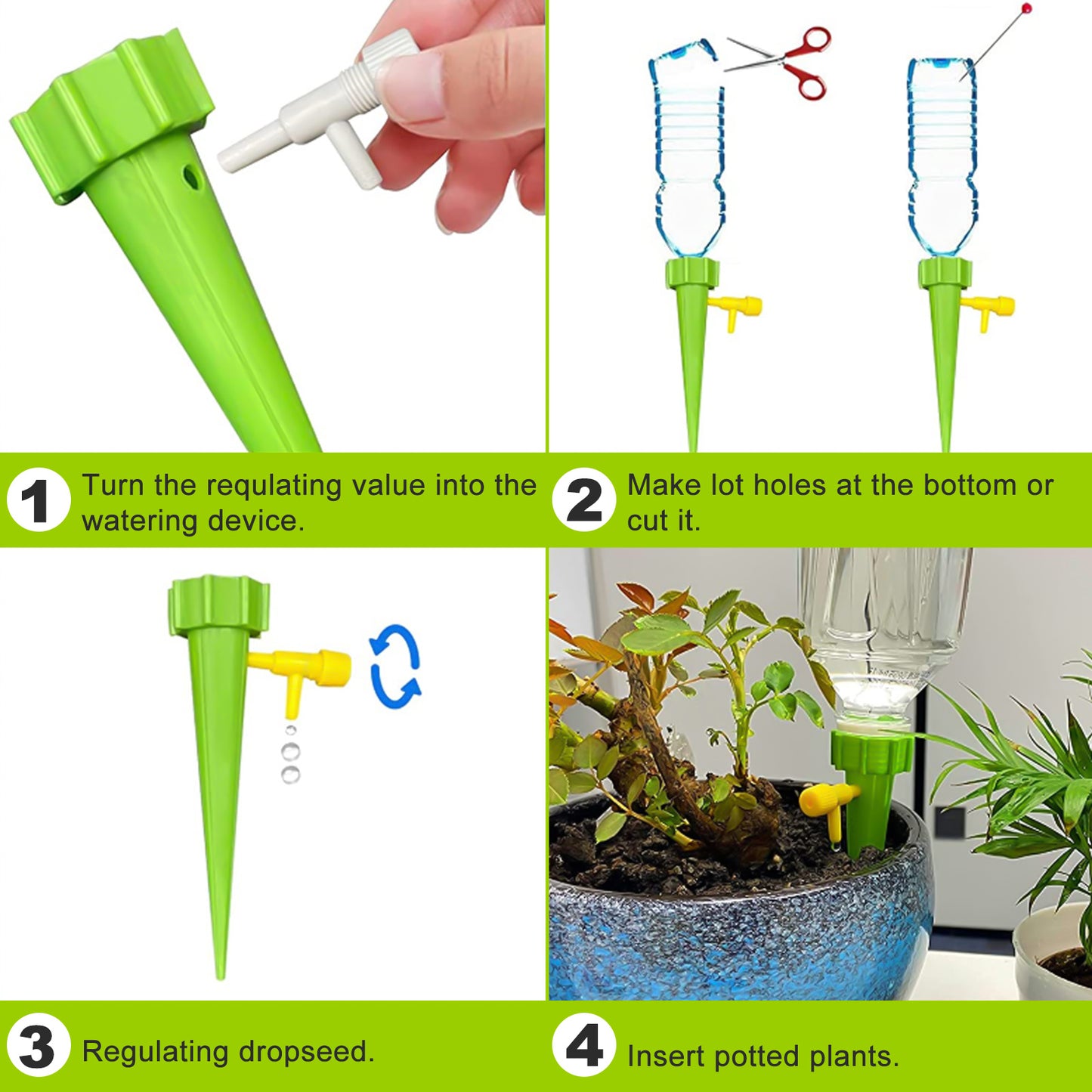 1 Turn the requlating value into the watering device.

2 Make lot holes at the bottom or cut it.

3 Regulating dropseed.

4 Insert potted plants.